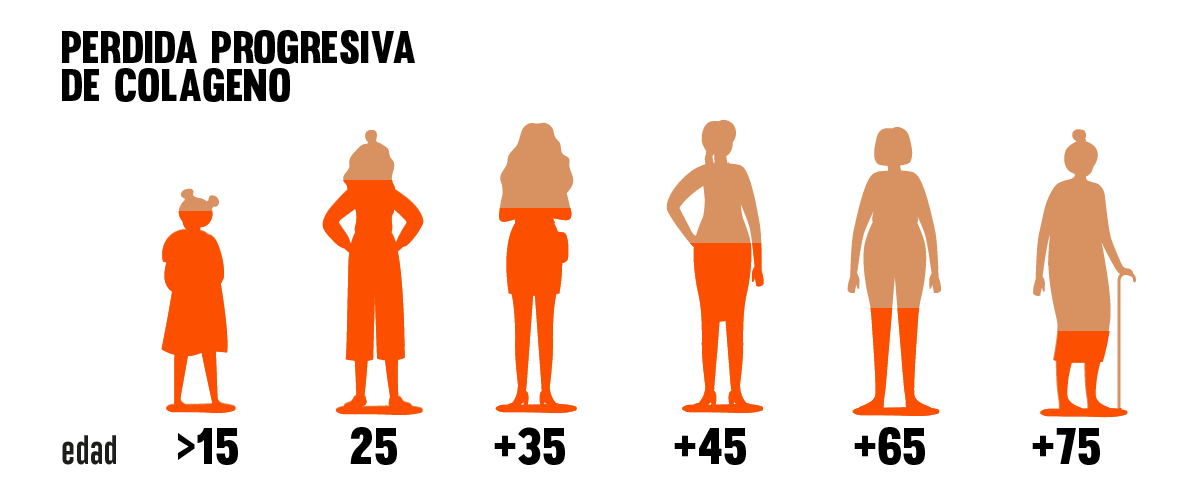 PERDIDA PROGRESIVA
DE COLAGENO

edad >15 25 +35 +45 +65 +75